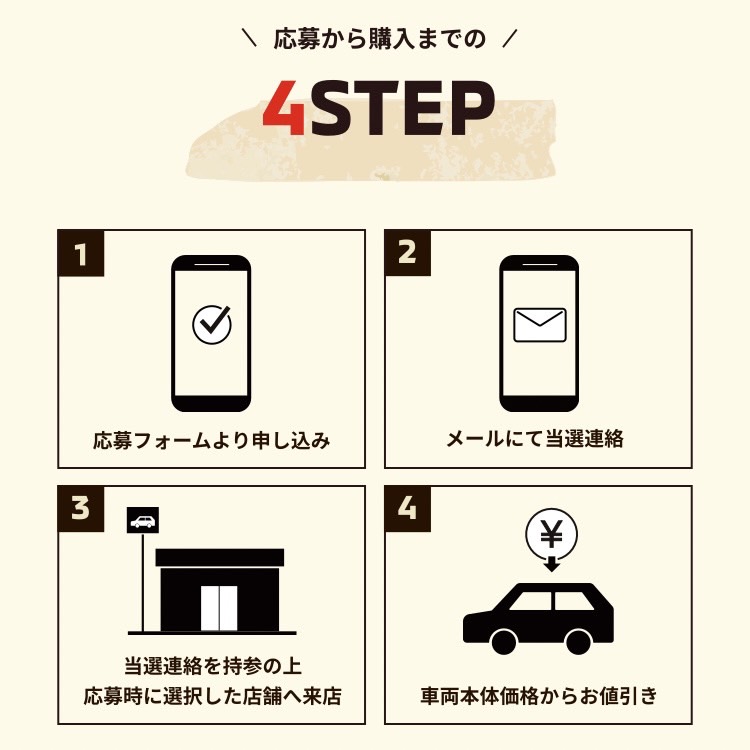 \ 応募から購入までの /

4STEP

1

応募フォームより申し込み

2

メールにて当選連絡

3

当選連絡を持参の上
応募時に選択した店舗へ来店

4

¥

車両本体価格からお値引き